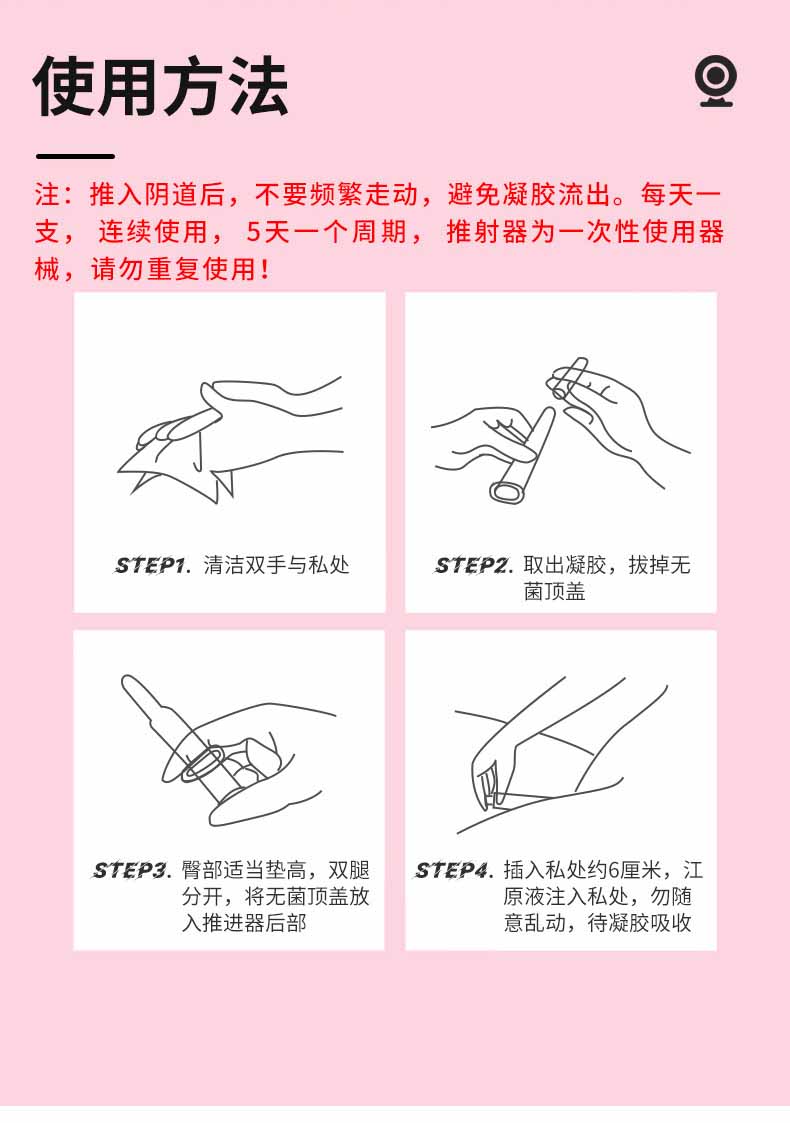 使用方法

注：推入阴道后，不要频繁走动，避免凝胶流出。每天一支，连续使用，5天一个周期，推射器为一次性使用器械，请勿重复使用！

STEP1. 清洁双手与私处

STEP2. 取出凝胶，拔掉无菌顶盖

STEP3. 臀部适当垫高，双腿分开，将无菌顶盖放入推进器后部

STEP4. 插入私处约6厘米，江原液注入私处，勿随意乱动，待凝胶吸收